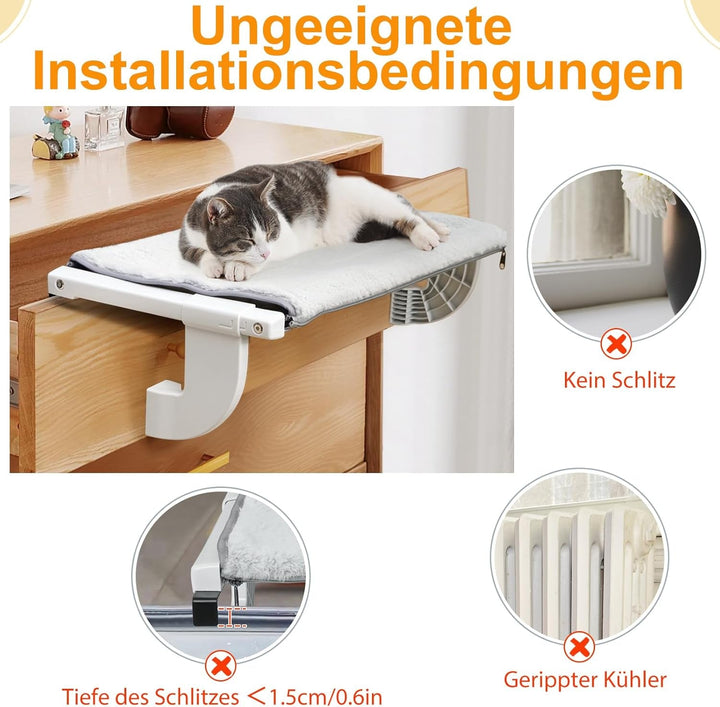 Ungeeignete Installationsbedingungen

Kein Schlitz

Tiefe des Schlitzes ＜1.5cm/0.6in

Gerippter Kühler