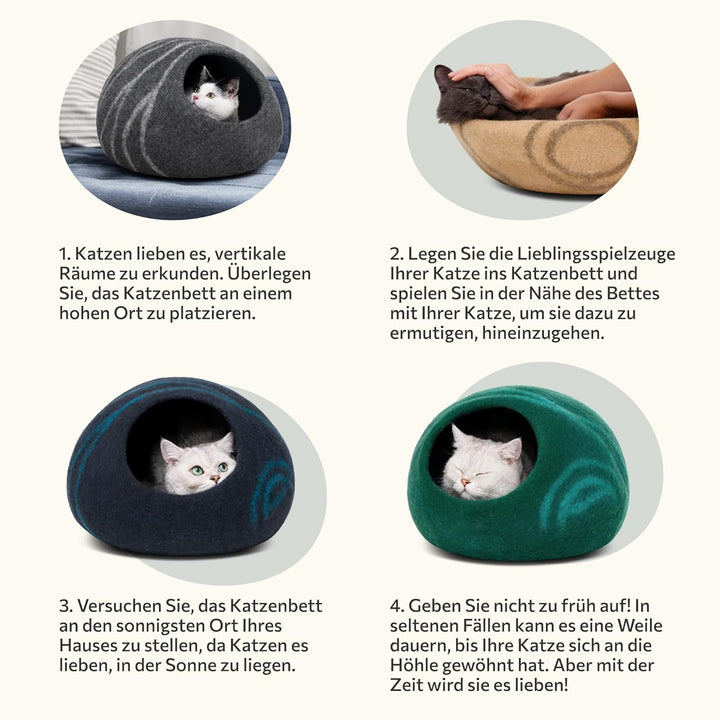 1. Katzen lieben es, vertikale Räume zu erkunden. Überlegen Sie, das Katzenbett an einem hohen Ort zu platzieren.

2. Legen Sie die Lieblingsspielzeuge Ihrer Katze ins Katzenbett und spielen Sie in der Nähe des Bettes mit Ihrer Katze, um sie dazu zu ermutigen, hineinzugehen.

3. Versuchen Sie, das Katzenbett an den sonnigsten Ort Ihres Hauses zu stellen, da Katzen es lieben, in der Sonne zu liegen.

4. Geben Sie nicht zu früh auf! In seltenen Fällen kann es eine Weile dauern, bis Ihre Katze sich an die Höhle gewöhnt hat. Aber mit der Zeit wird sie es lieben!