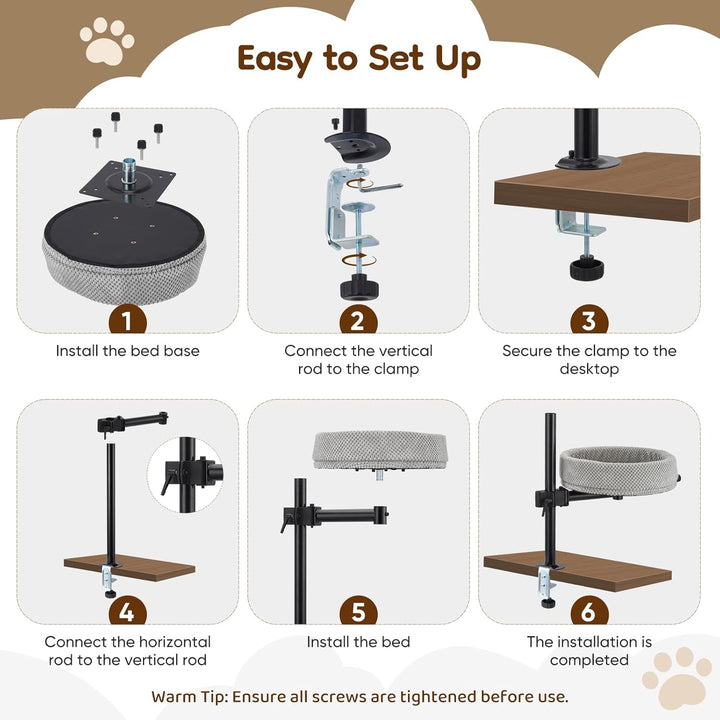 Easy to Set Up

1
Install the bed base

2
Connect the vertical rod to the clamp

3
Secure the clamp to the desktop

4
Connect the horizontal rod to the vertical rod

5
Install the bed

6
The installation is completed

Warm Tip: Ensure all screws are tightened before use.